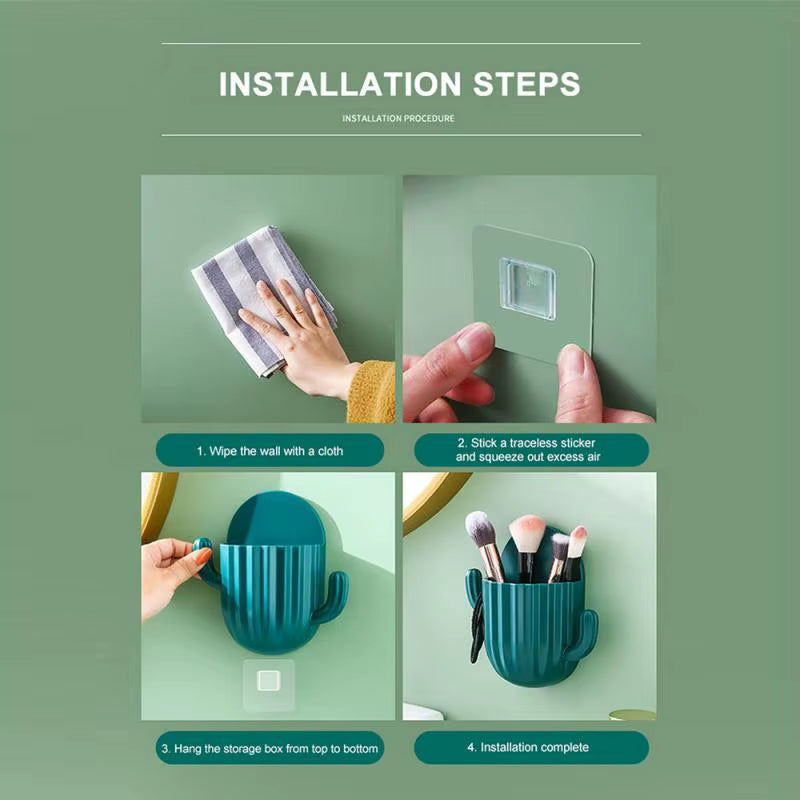 INSTALLATION STEPS

INSTALLATION PROCEDURE

1. Wipe the wall with a cloth

2. Stick a traceless sticker and squeeze out excess air

3. Hang the storage box from top to bottom

4. Installation complete